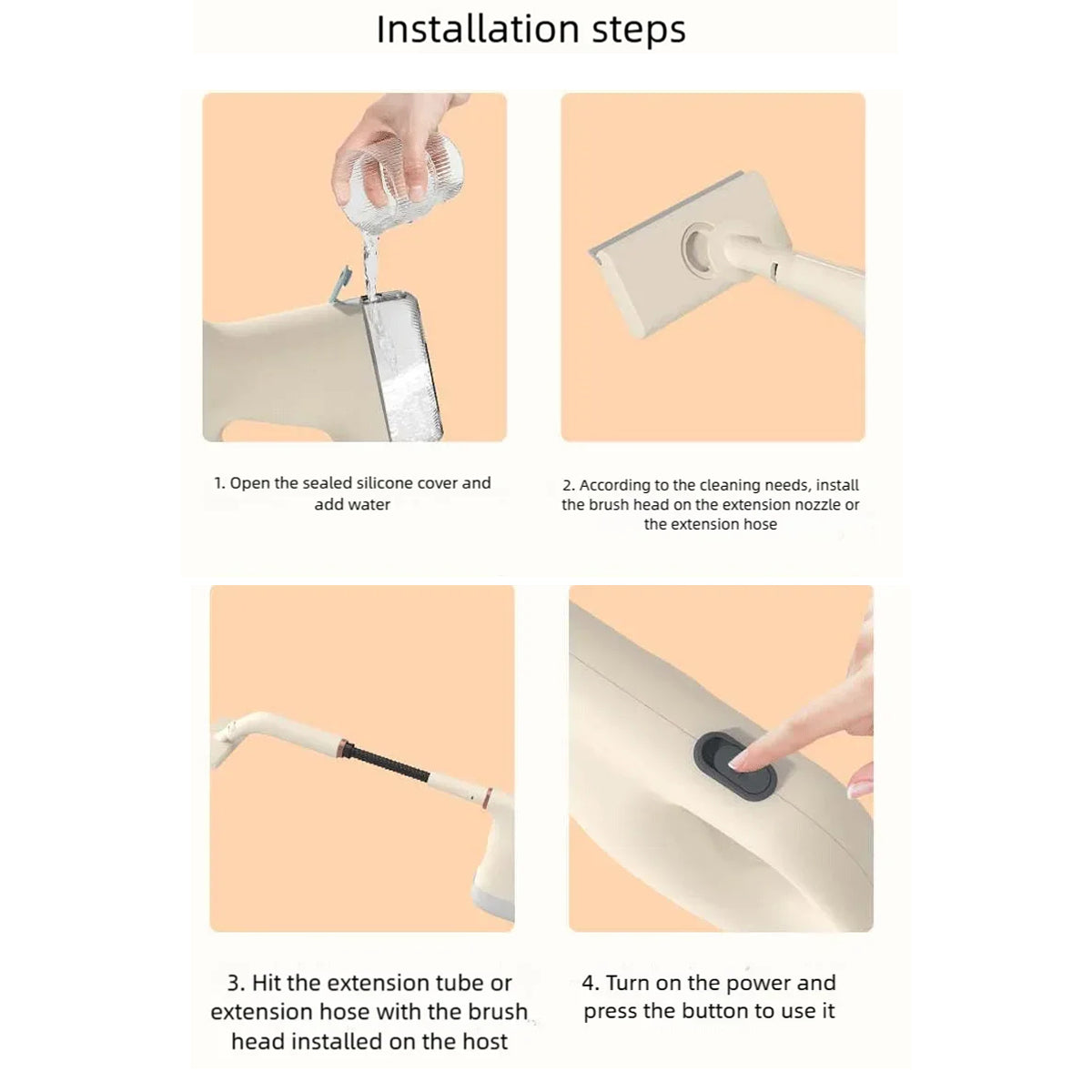 Installation steps

1. Open the sealed silicone cover and add water

2. According to the cleaning needs, install the brush head on the extension nozzle or the extension hose

3. Hit the extension tube or extension hose with the brush head installed on the host

4. Turn on the power and press the button to use it