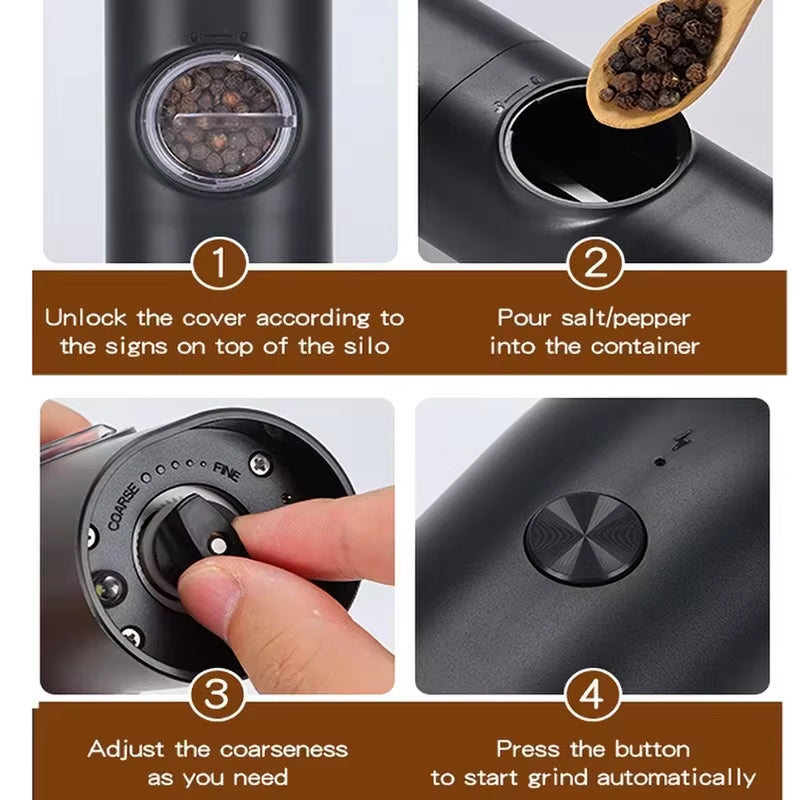 1

Unlock the cover according to the signs on top of the silo

2

Pour salt/pepper into the container

COARSE FINE

3

Adjust the coarseness as you need

4

Press the button to start grind automatically