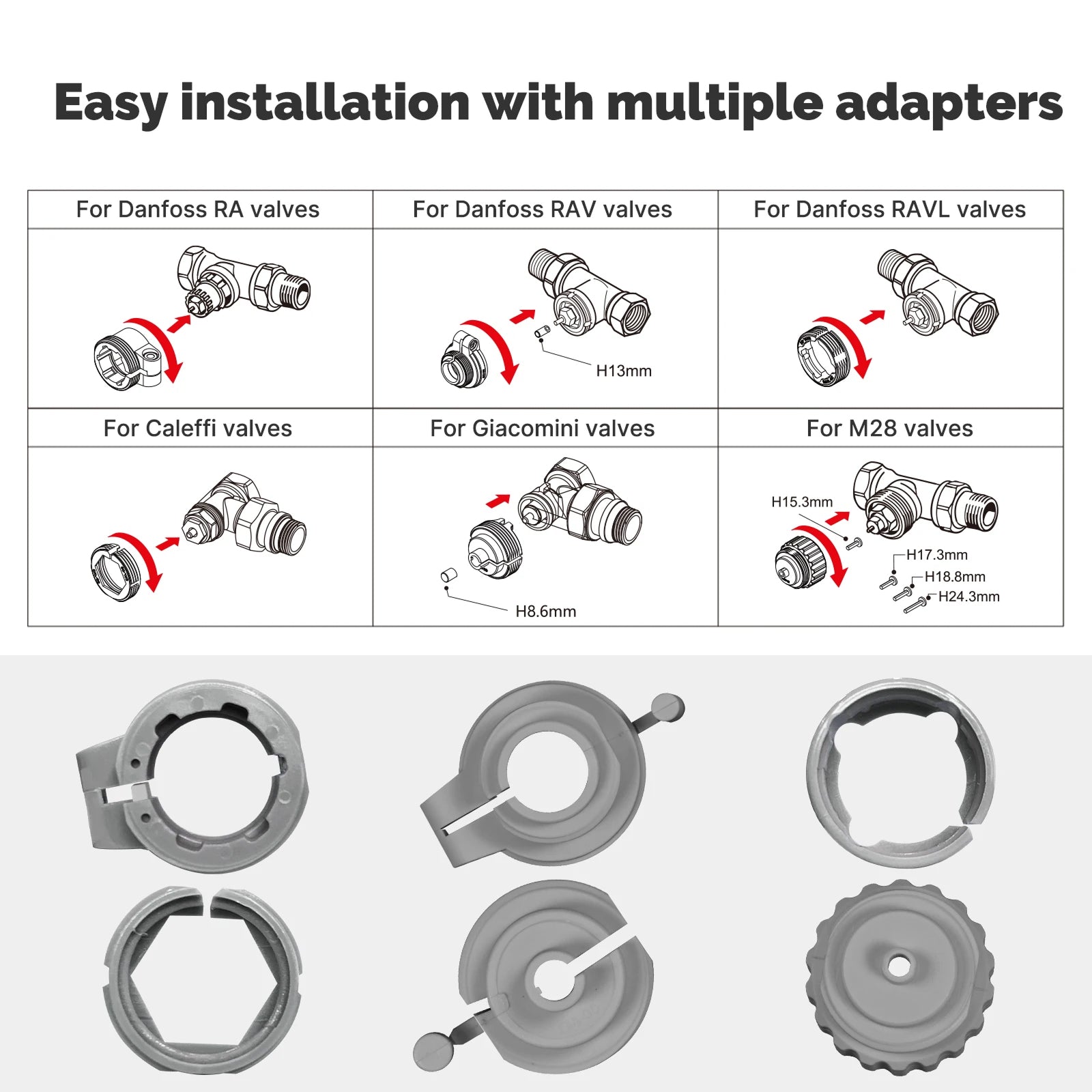 Easy installation with multiple adapters

| For Danfoss RA valves | For Danfoss RAV valves | For Danfoss RAVL valves |
|---|---|---|
| | H13mm | |
| For Caleffi valves | For Giacomini valves | For M28 valves |
| | H8.6mm | H15.3mm H17.3mm H18.8mm H24.3mm |