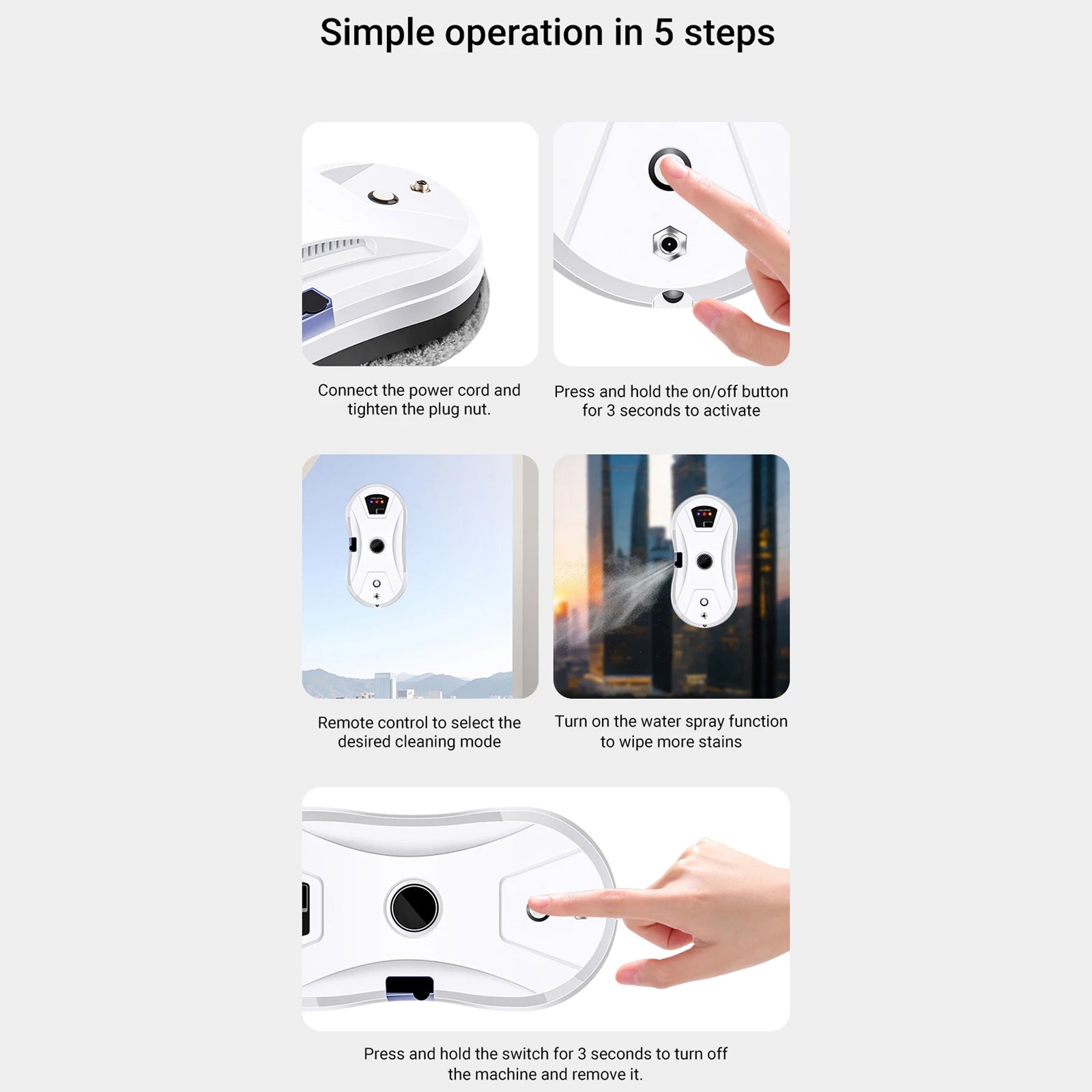 Simple operation in 5 steps

Connect the power cord and tighten the plug nut.

Press and hold the on/off button for 3 seconds to activate

Remote control to select the desired cleaning mode

Turn on the water spray function to wipe more stains

Press and hold the switch for 3 seconds to turn off the machine and remove it.