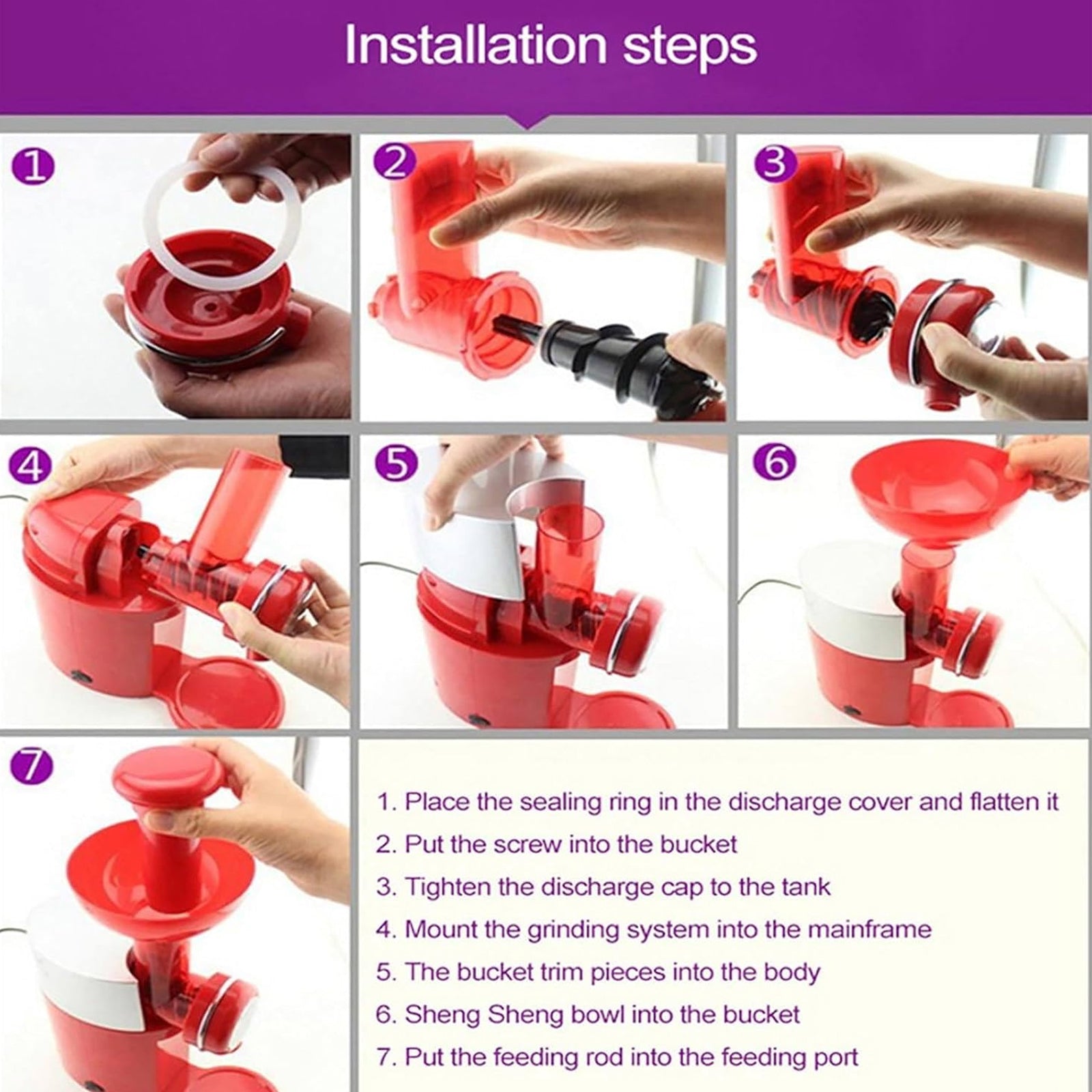 Installation steps

1

2

3

4

5

6

7

1. Place the sealing ring in the discharge cover and flatten it
2. Put the screw into the bucket
3. Tighten the discharge cap to the tank
4. Mount the grinding system into the mainframe
5. The bucket trim pieces into the body
6. Sheng Sheng bowl into the bucket
7. Put the feeding rod into the feeding port