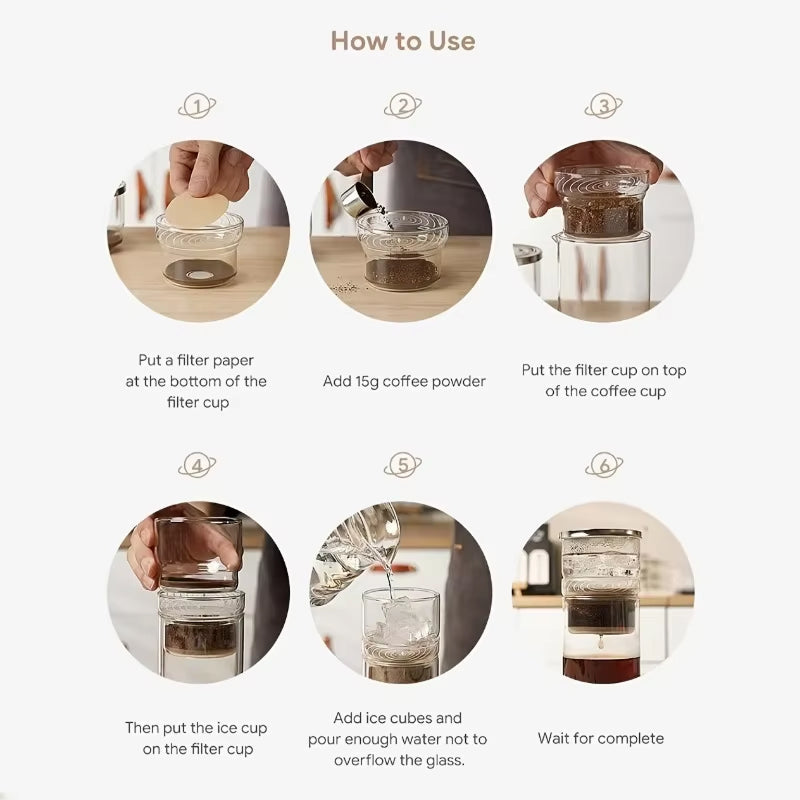 How to Use

1

Put a filter paper at the bottom of the filter cup

2

Add 15g coffee powder

3

Put the filter cup on top of the coffee cup

4

Then put the ice cup on the filter cup

5

Add ice cubes and pour enough water not to overflow the glass.

6

Wait for complete