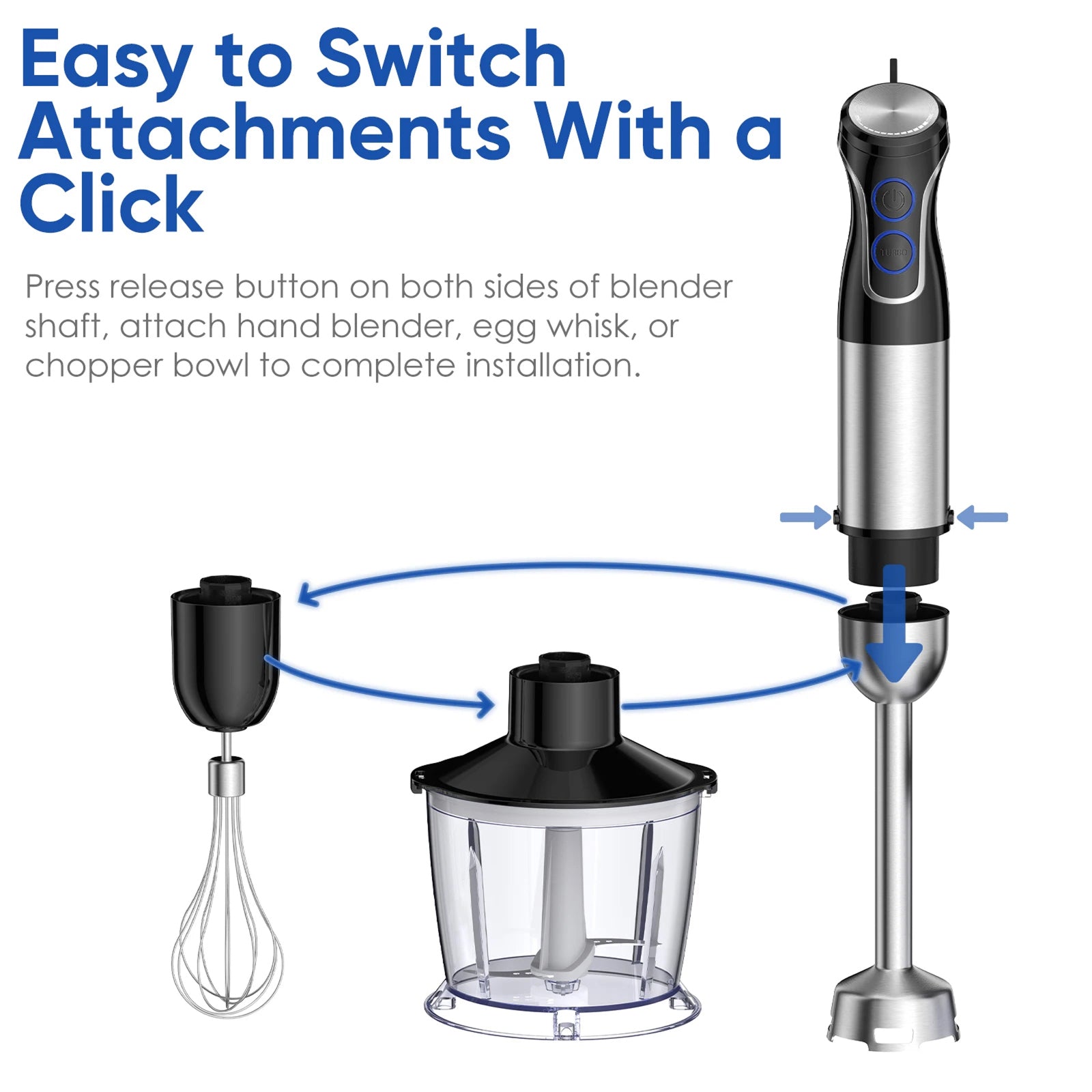 Easy to Switch Attachments With a Click

Press release button on both sides of blender shaft, attach hand blender, egg whisk, or chopper bowl to complete installation.

TURBO