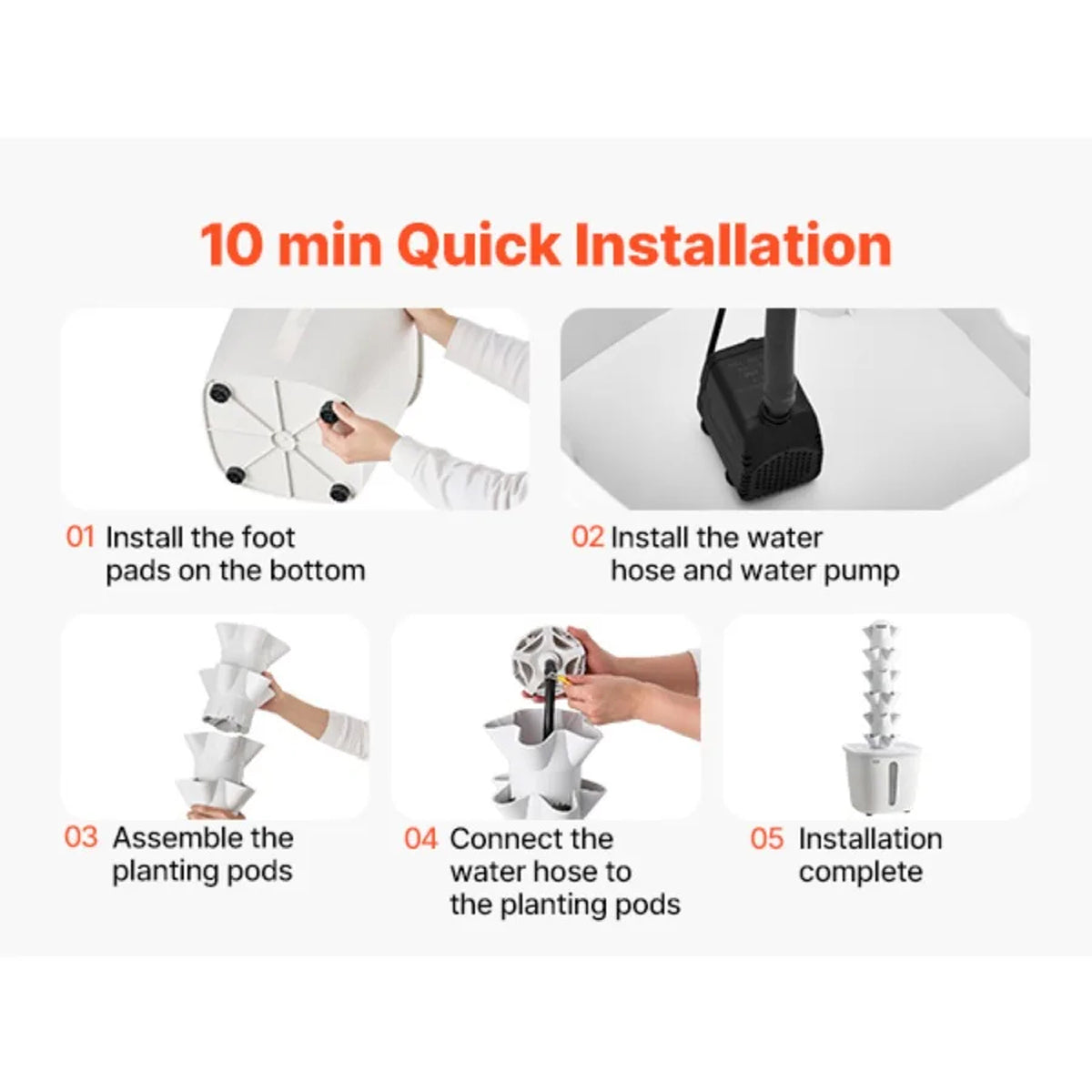 10 min Quick Installation

01 Install the foot pads on the bottom

02 Install the water hose and water pump

03 Assemble the planting pods

04 Connect the water hose to the planting pods

05 Installation complete